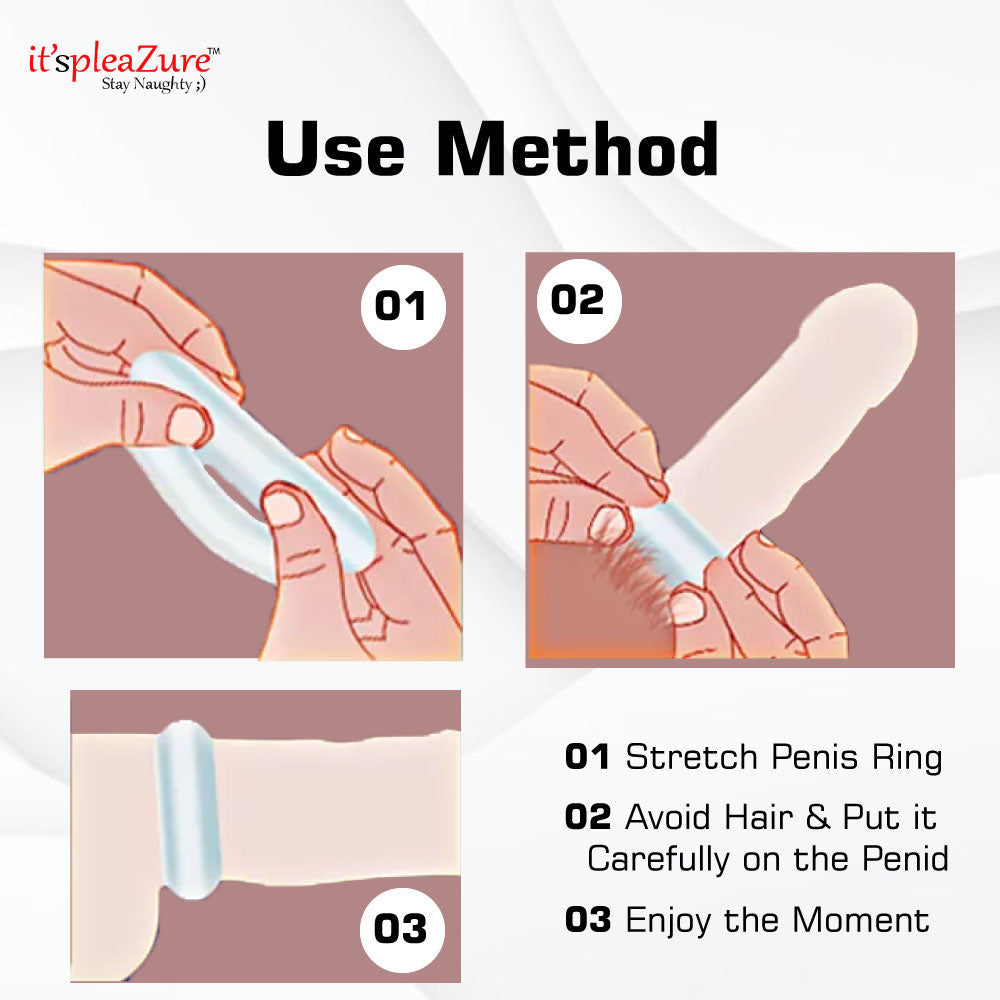 it'spleaZure™
Stay Naughty ;)

Use Method

01

02

03

01 Stretch Penis Ring

02 Avoid Hair & Put it Carefully on the Penid

03 Enjoy the Moment