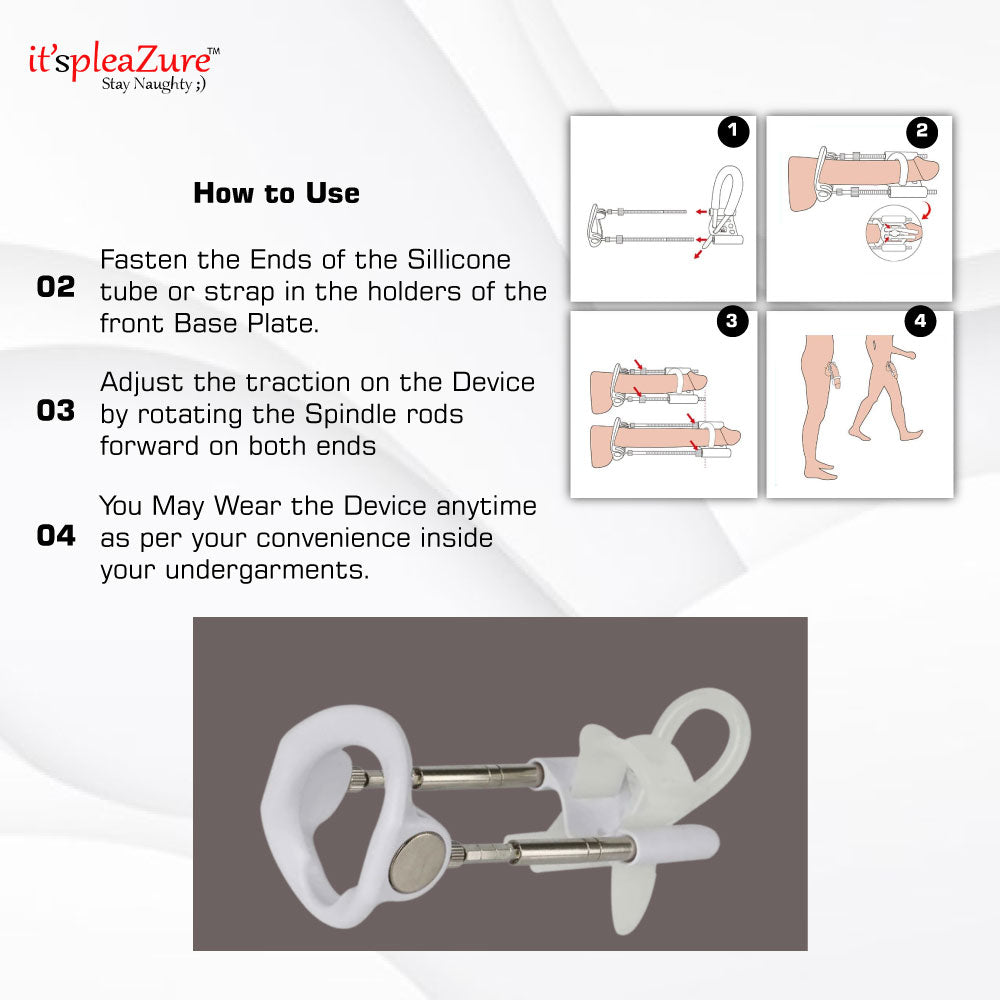 it'spleaZure™
Stay Naughty ;)

How to Use

02 Fasten the Ends of the Sillicone tube or strap in the holders of the front Base Plate.

03 Adjust the traction on the Device by rotating the Spindle rods forward on both ends

04 You May Wear the Device anytime as per your convenience inside your undergarments.

1

2

3

4